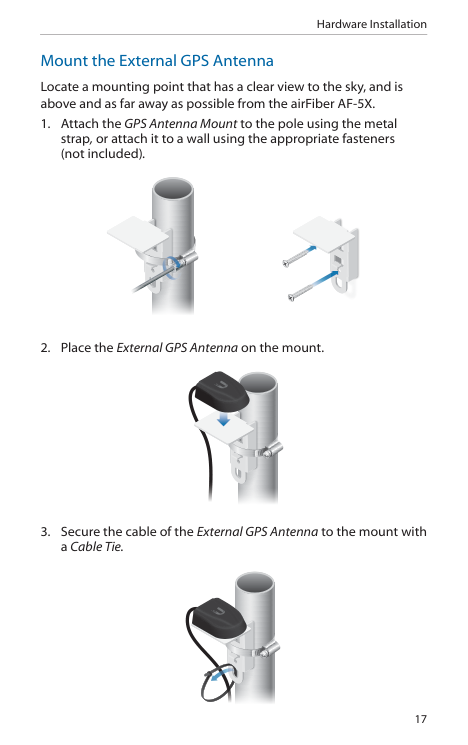 Hardware Installation

Mount the External GPS Antenna

Locate a mounting point that has a clear view to the sky, and is above and as far away as possible from the airFiber AF-5X.

1. Attach the GPS Antenna Mount to the pole using the metal strap, or attach it to a wall using the appropriate fasteners (not included).

2. Place the External GPS Antenna on the mount.

3. Secure the cable of the External GPS Antenna to the mount with a Cable Tie.

17