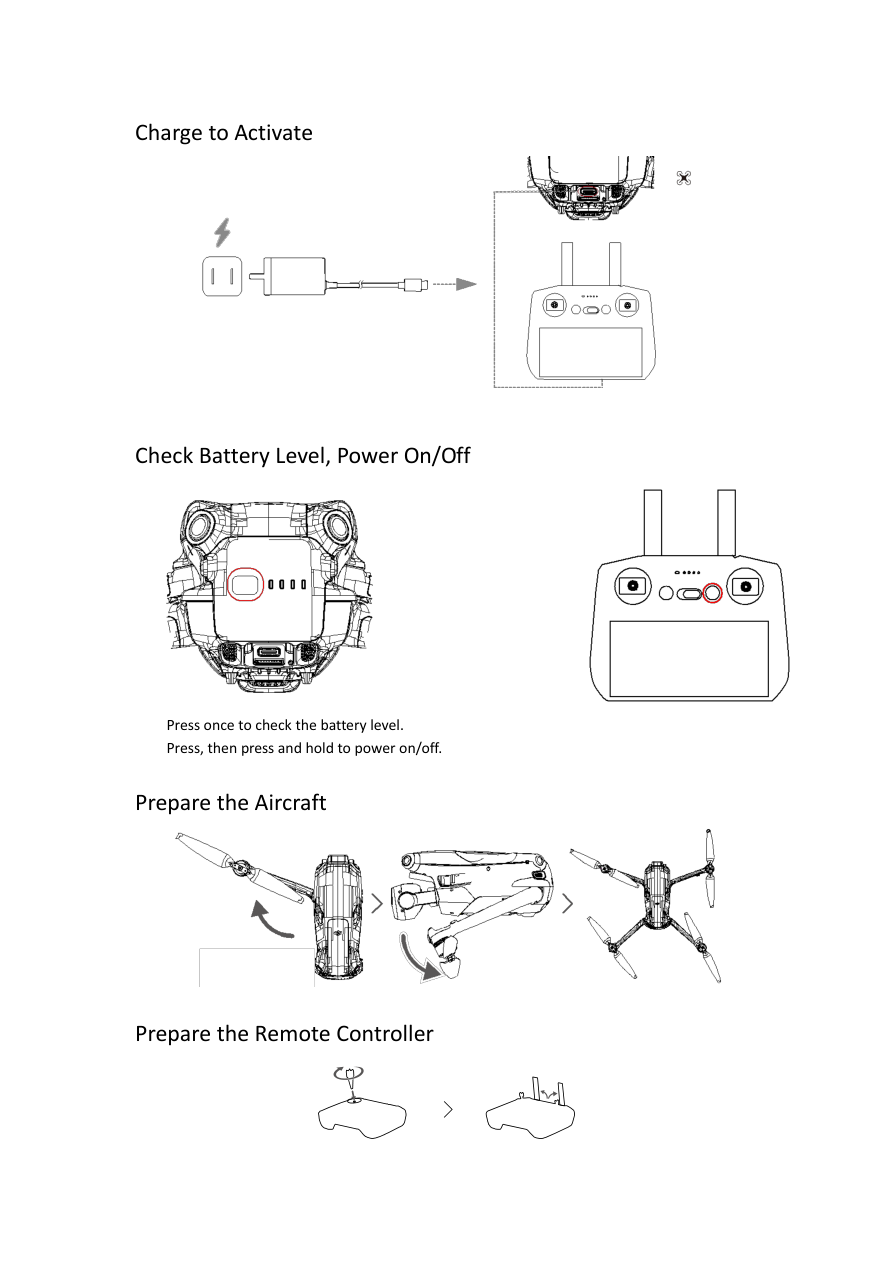 Charge to Activate

Check Battery Level, Power On/Off

Press once to check the battery level.
Press, then press and hold to power on/off.

Prepare the Aircraft

Prepare the Remote Controller